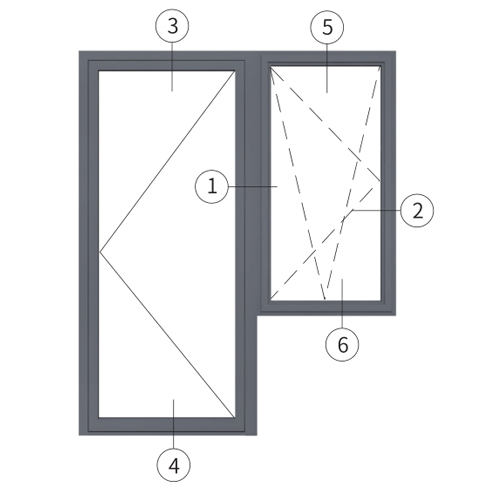 3
5
1
2
6
4