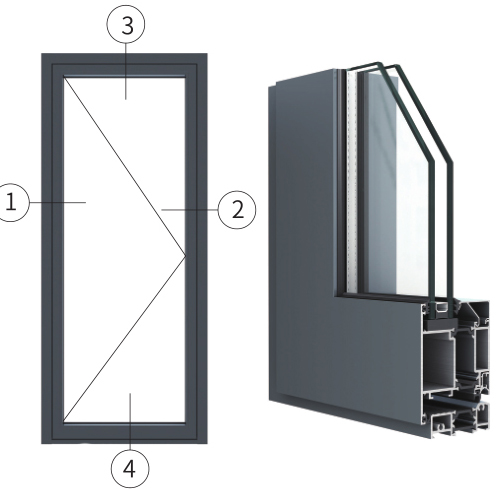 3
1
2
4