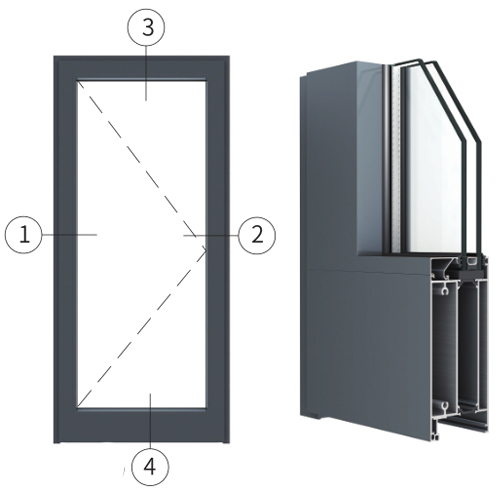 3
1
2
4