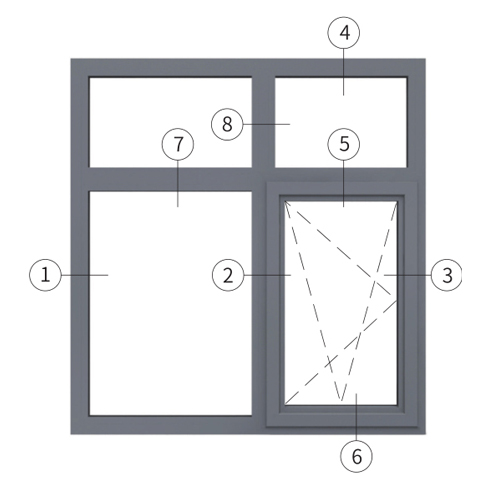 4
8
7
5
1
2
3
6