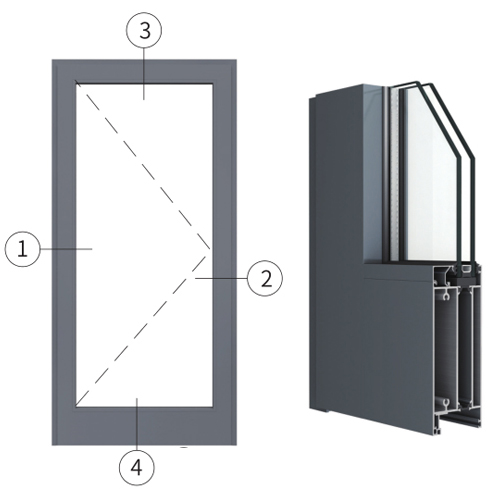 3
1
2
4