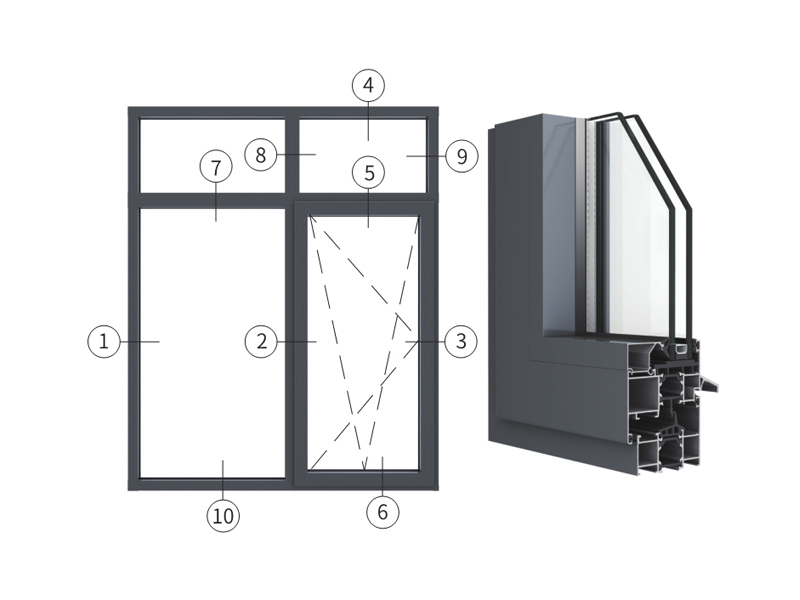 4
8
9
7
5
1
2
3
10
6