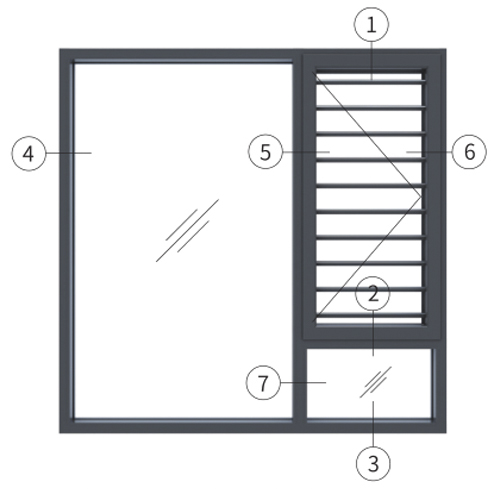 1
4
5
6
2
7
3