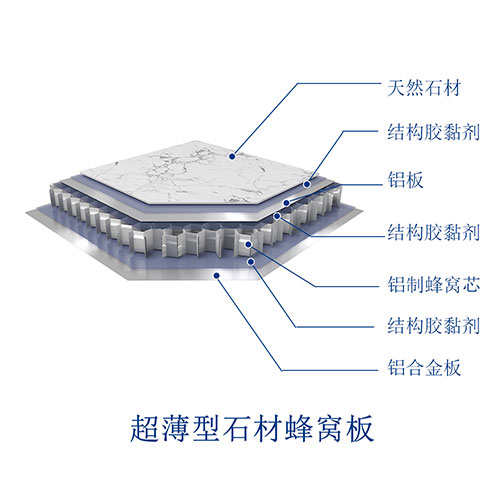 天然石材

结构胶黏剂

铝板

结构胶黏剂

铝制蜂窝芯

结构胶黏剂

铝合金板

超薄型石材蜂窝板